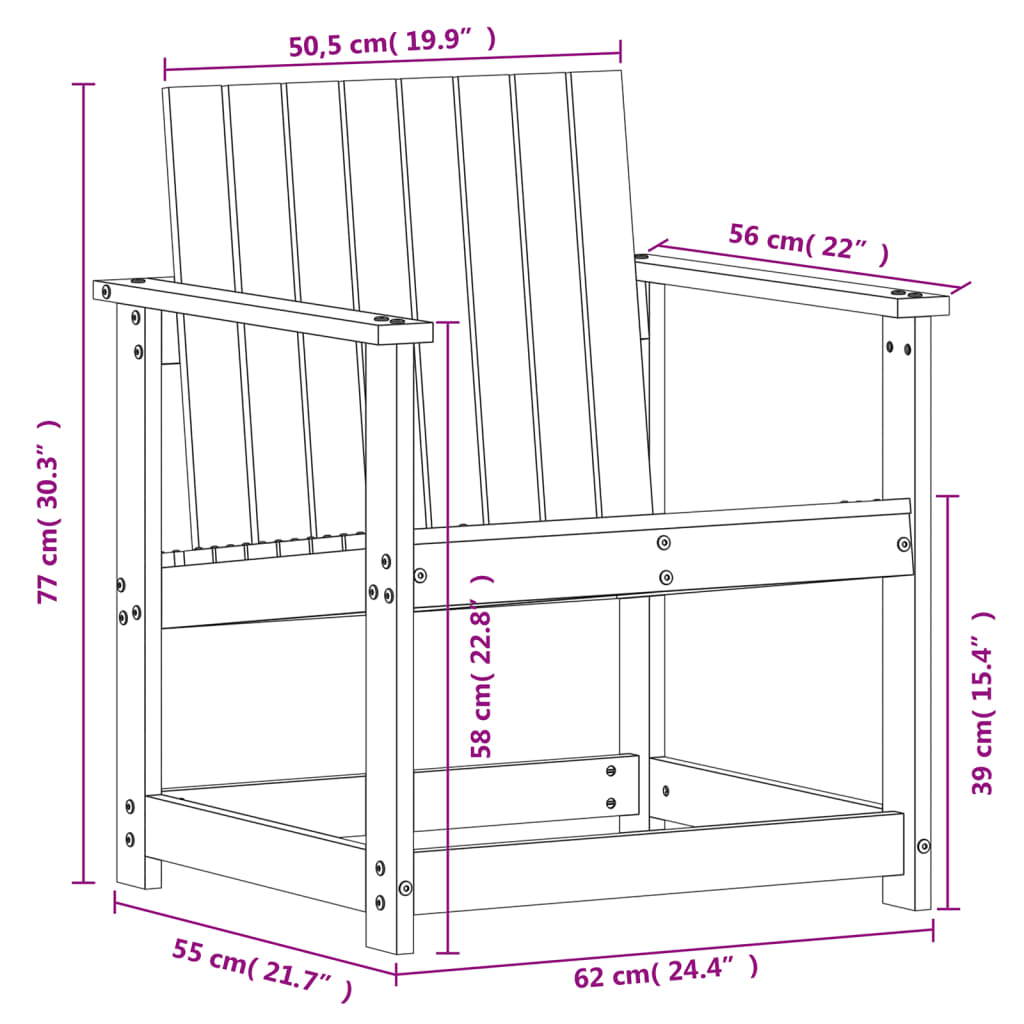 50,5 cm( 19.9″ )
56 cm( 22″ )
77 cm( 30.3″ )
58 cm( 22.8″ )
39 cm( 15.4″ )
55 cm( 21.7″ )
62 cm( 24.4″ )