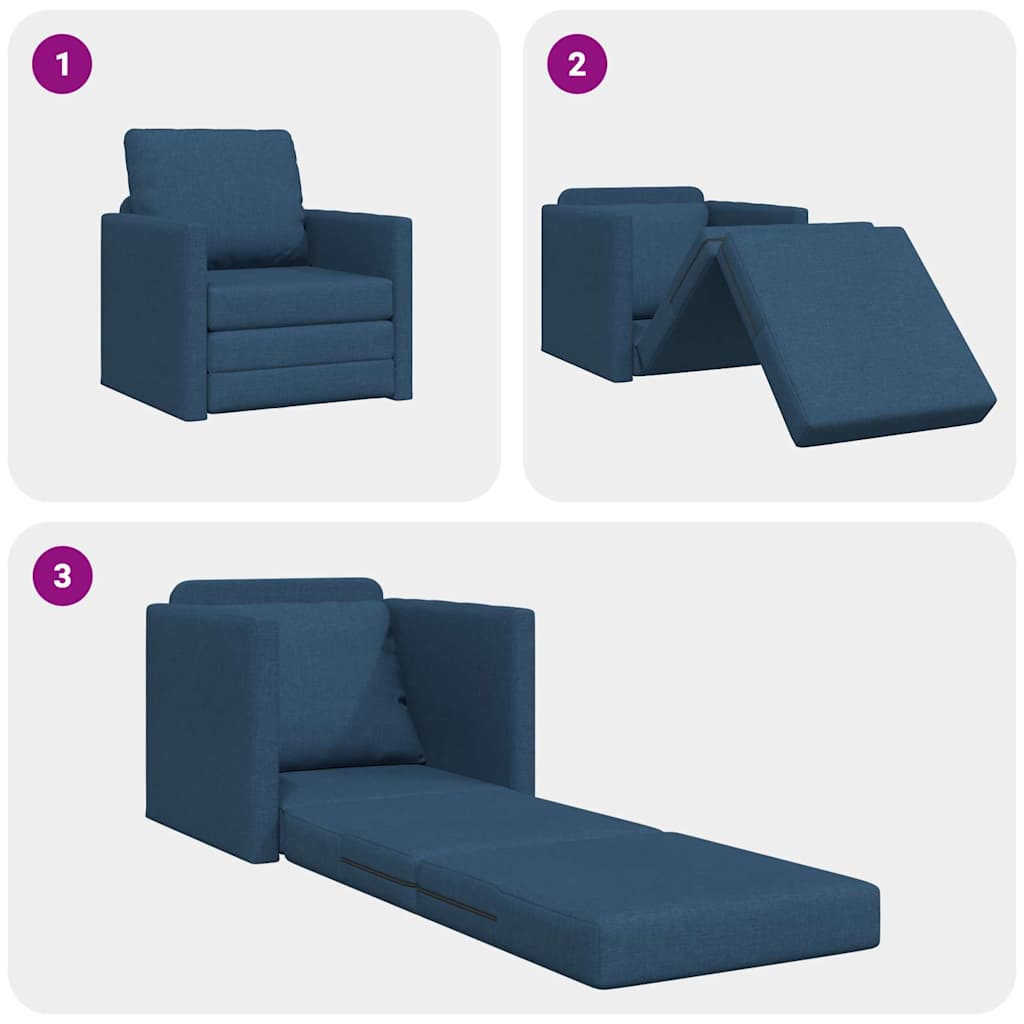 1

2

3